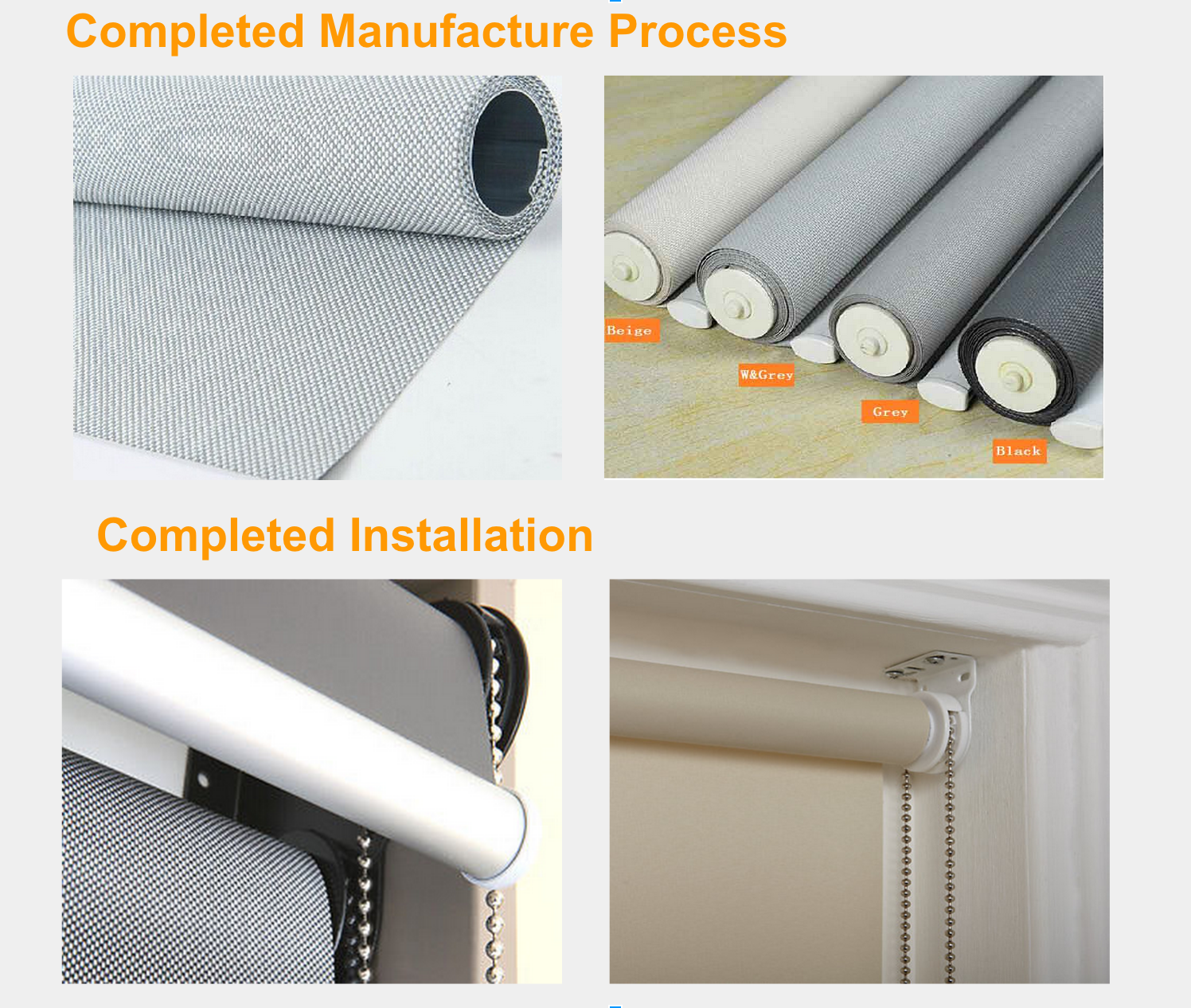 Completed Manufacture Process

Beige

W&Grey

Grey

Black

Completed Installation